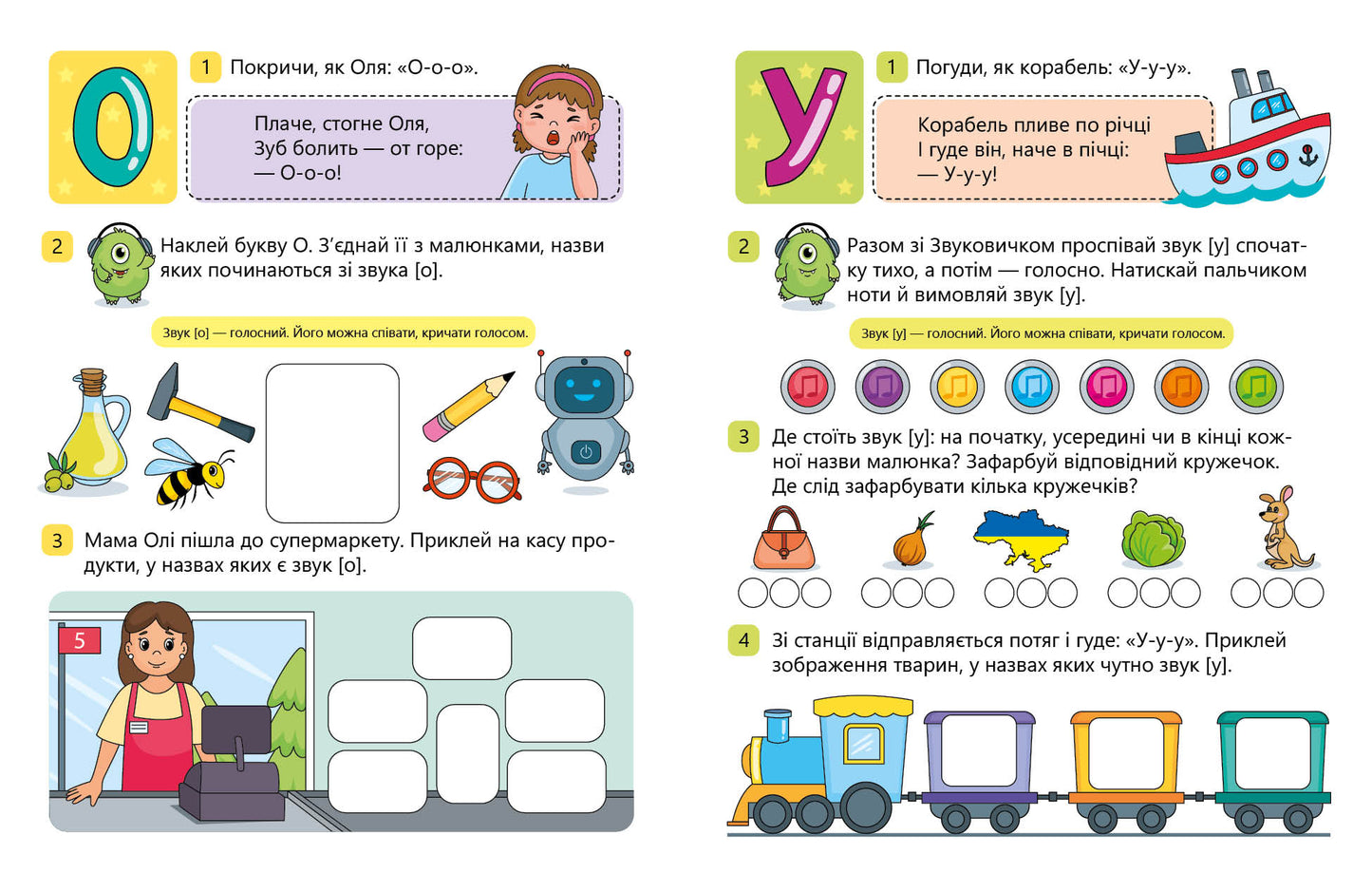 О

1 Покричи, як Оля: «О-о-о».

Плаче, стогне Оля,
Зуб болить — от горе:
— О-о-о!

2 Наклей букву О. З'єднай її з малюнками, назви яких починаються зі звука [о].

Звук [о] — голосний. Його можна співати, кричати голосом.

3 Мама Олі пішла до супермаркету. Приклей на касу продукти, у назвах яких є звук [о].

5

У

1 Погуди, як корабель: «У-у-у».

Корабель пливе по річці
І гуде він, наче в пічці:
— У-у-у!

2 Разом зі Звуковичком проспівай звук [у] спочатку тихо, а потім — голосно. Натискай пальчиком ноти й вимовляй звук [у].

Звук [у] — голосний. Його можна співати, кричати голосом.

3 Де стоїть звук [у]: на початку, усередині чи в кінці кожної назви малюнка? Зафарбуй відповідний кружечок. Де слід зафарбувати кілька кружечків?

4 Зі станції відправляється потяг і гуде: «У-у-у». Приклей зображення тварин, у назвах яких чутно звук [у].