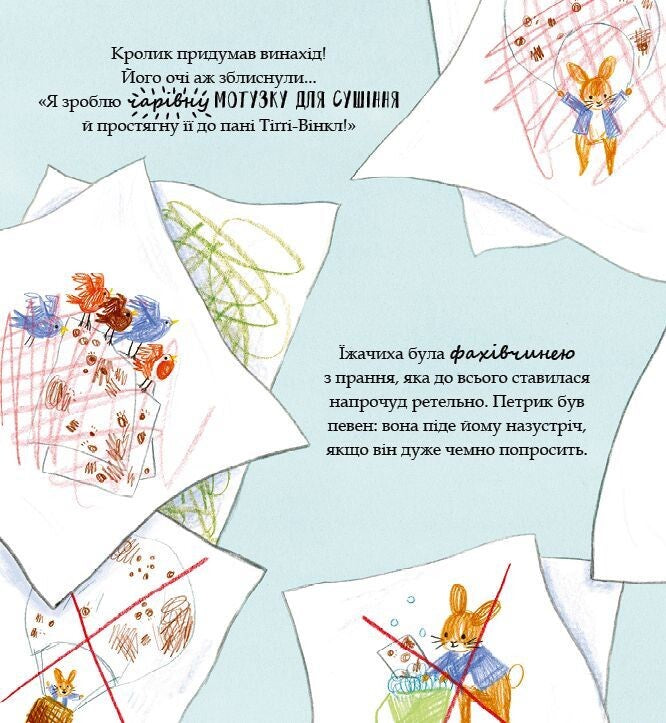 Кролик придумав винахід! Його очі аж зблиснули... «Я зроблю чарівну МОТУЗКУ ДЛЯ СУШІННЯ й простягну її до пані Тіггі-Вінкл!»

Їжачиха була фахівчинею з прання, яка до всього ставилася напрочуд ретельно. Петрик був певен: вона піде йому назустріч, якщо він дуже чемно попросить.