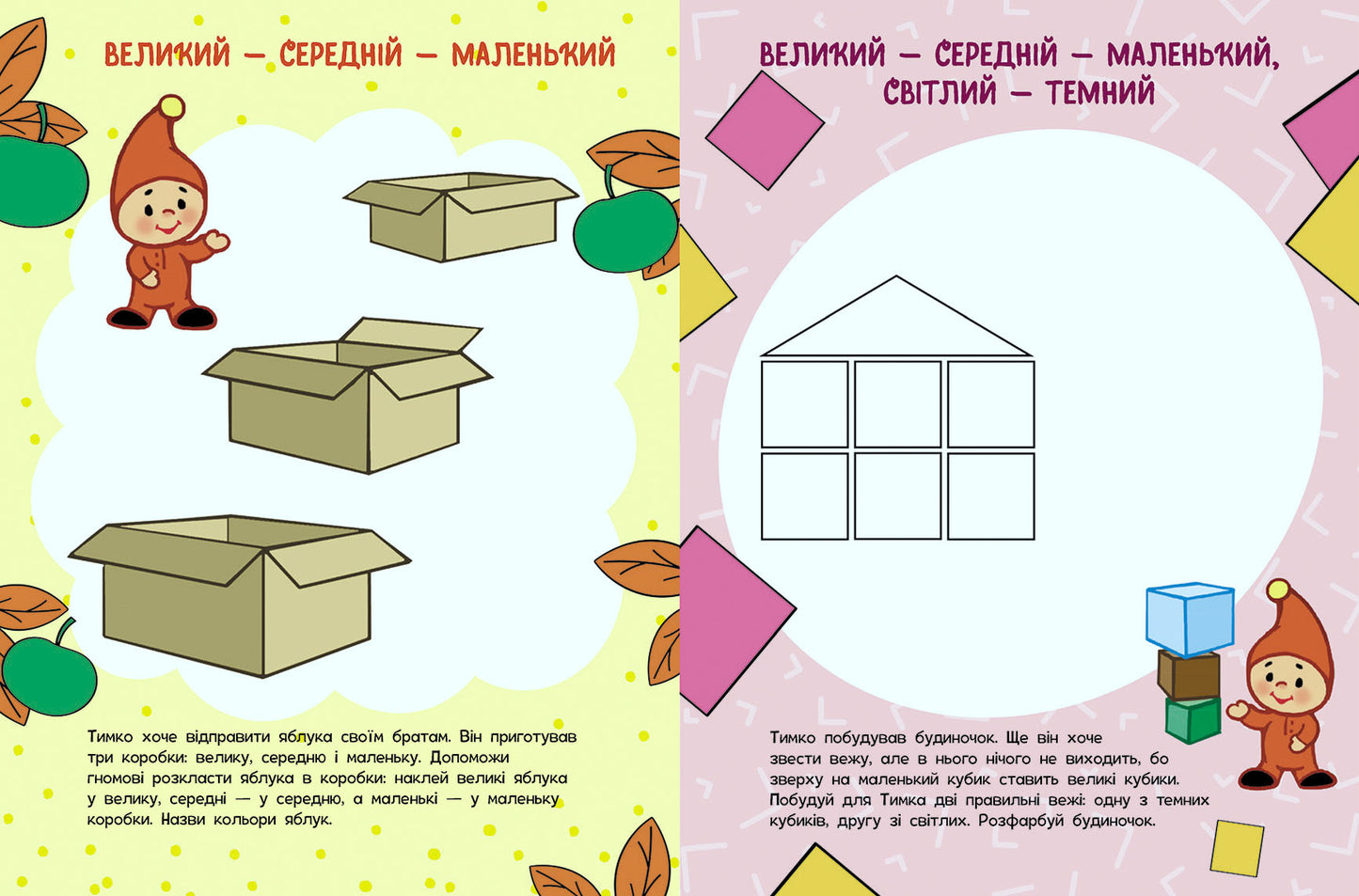 ВЕЛИКИЙ — СЕРЕДНІЙ — МАЛЕНЬКИЙ

Тимко хоче відправити яблука своїм братам. Він приготував три коробки: велику, середню і маленьку. Допоможи гномові розкласти яблука в коробки: наклей великі яблука у велику, середні — у середню, а маленькі — у маленьку коробки. Назви кольори яблук.

ВЕЛИКИЙ — СЕРЕДНІЙ — МАЛЕНЬКИЙ, СВІТЛИЙ — ТЕМНИЙ

Тимко побудував будиночок. Ще він хоче звести вежу, але в нього нічого не виходить, бо зверху на маленький кубик ставить великі кубики. Побудуй для Тимка дві правильні вежі: одну з темних кубиків, другу зі світлих. Розфарбуй будиночок.