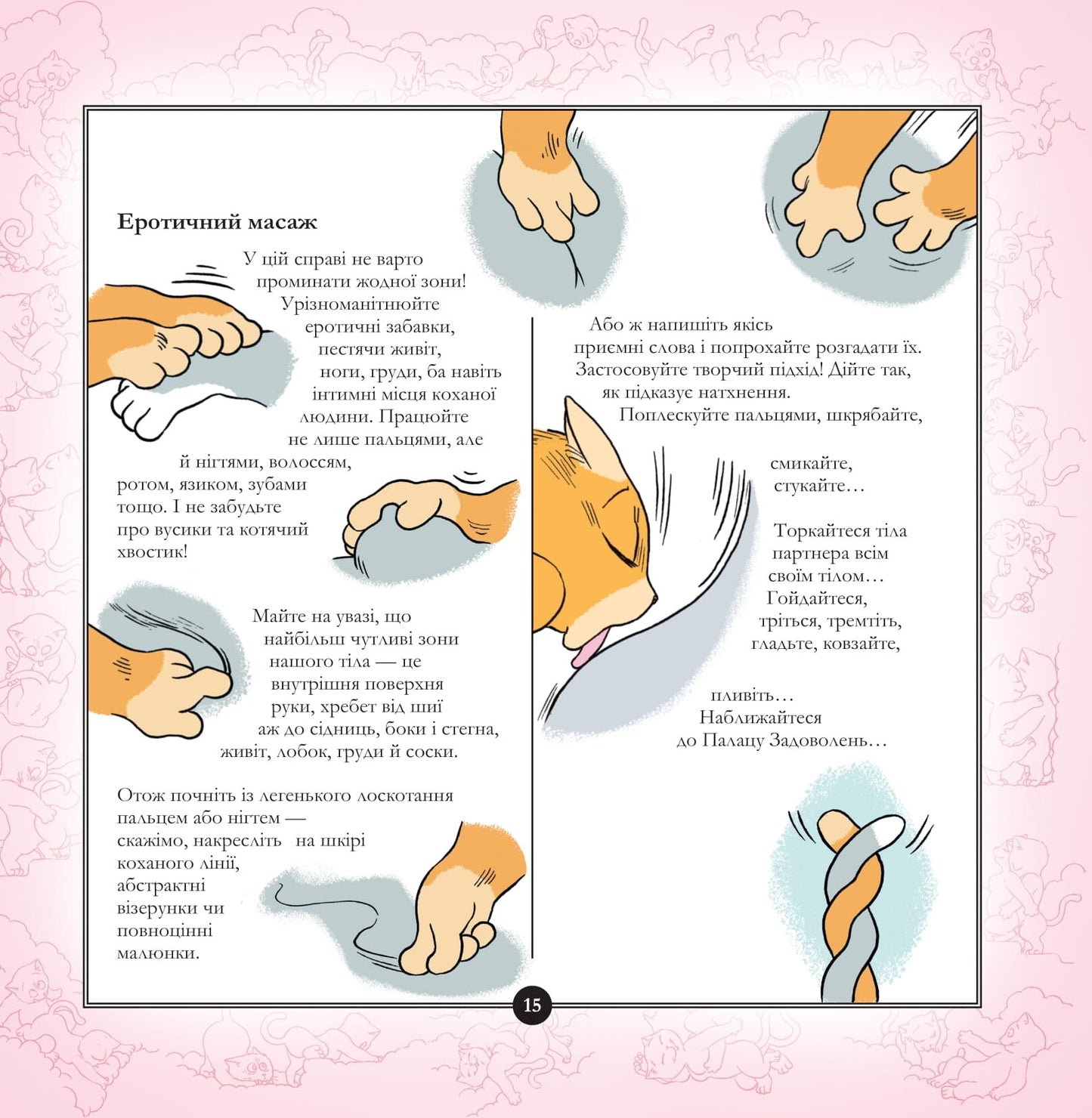 Еротичний масаж

У цій справі не варто проминати жодної зони! Урізноманітнюйте еротичні забавки, пестячи живіт, ноги, груди, ба навіть інтимні місця коханої людини. Працюйте не лише пальцями, але й нігтями, волоссям, ротом, язиком, зубами тощо. І не забудьте про вусики та котячий хвостик!

Майте на увазі, що найбільш чутливі зони нашого тіла — це внутрішня поверхня руки, хребет від шиї аж до сідниць, боки і стегна, живіт, лобок, груди й соски.

Отож почніть із легенького лоскотання пальцем або нігтем — скажімо, накресліть на шкірі коханого лінії, абстрактні візерунки чи повноцінні малюнки.

Або ж напишіть якісь приємні слова і попрохайте розгадати їх. Застосовуйте творчий підхід! Дійте так, як підказує натхнення. Поплескуйте пальцями, шкрябайте,

смикайте, стукайте…

Торкайтеся тіла партнера всім своїм тілом… Гойдайтеся, тріться, тремтіть, гладьте, ковзайте,

пливіть… Наближайтеся до Палацу Задоволень…

15