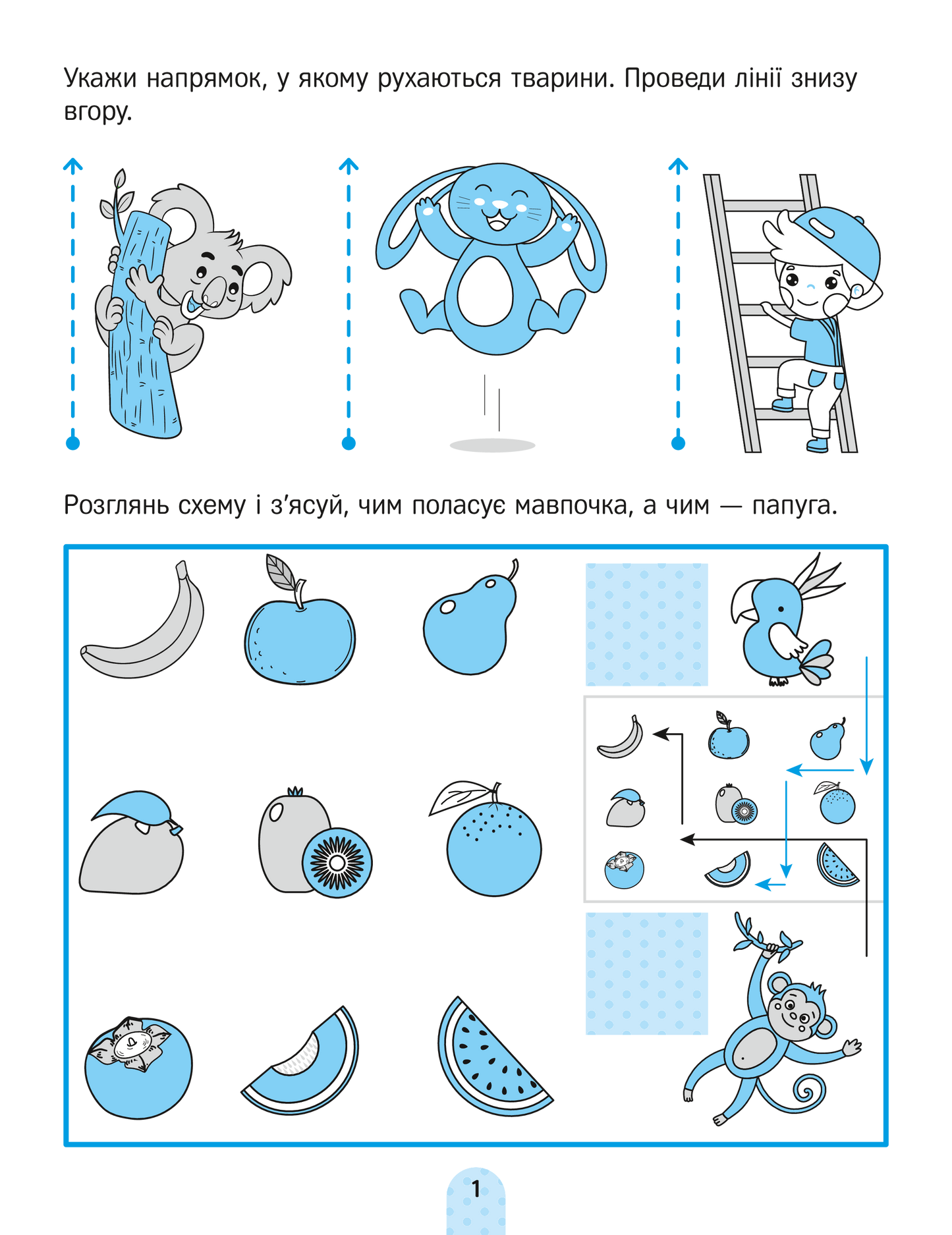 Укажи напрямок, у якому рухаються тварини. Проведи лінії знизу вгору.

Розглянь схему і з’ясуй, чим поласує мавпочка, а чим — папуга.

1