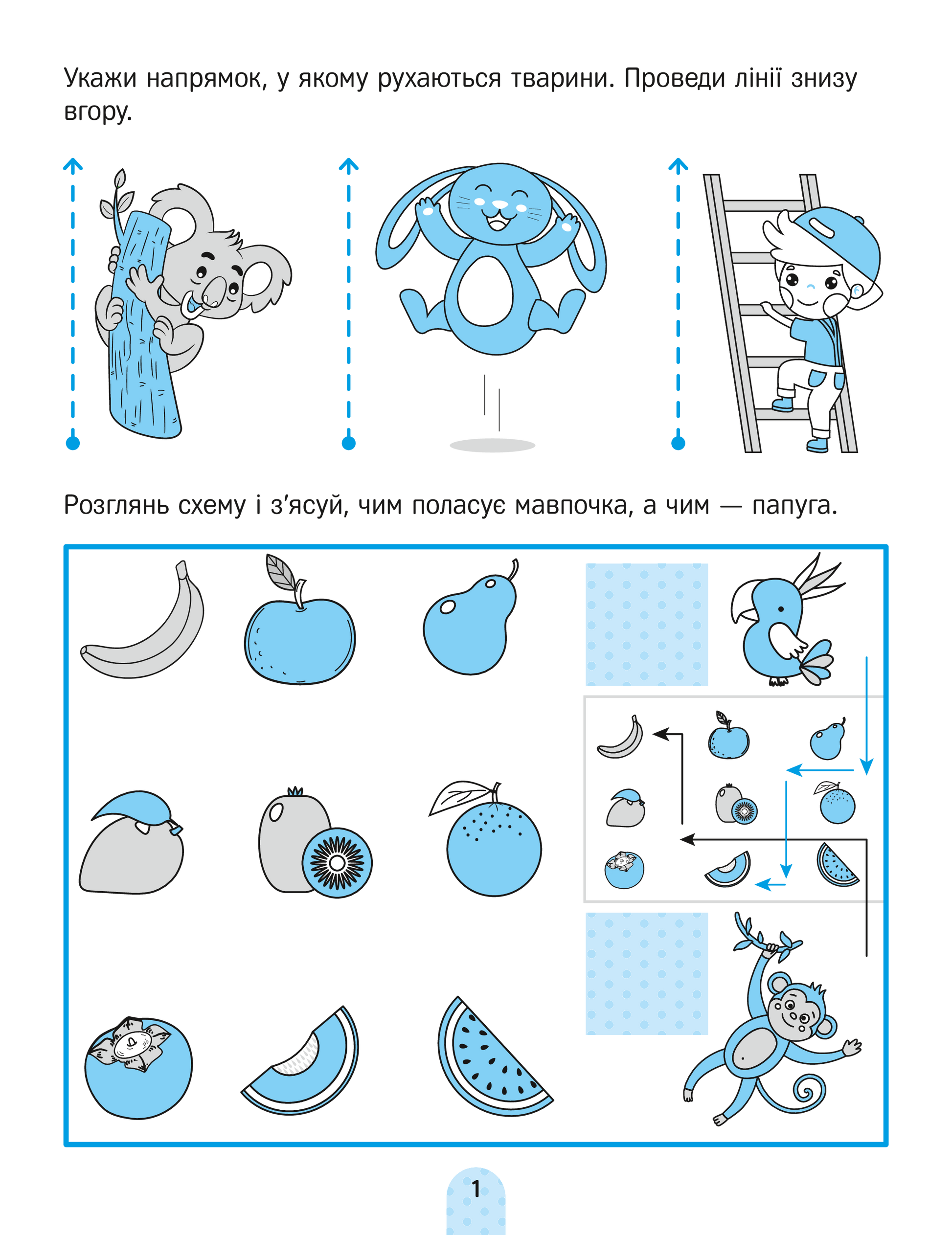 Укажи напрямок, у якому рухаються тварини. Проведи лінії знизу вгору.

Розглянь схему і з'ясуй, чим поласує мавпочка, а чим — папуга.

1