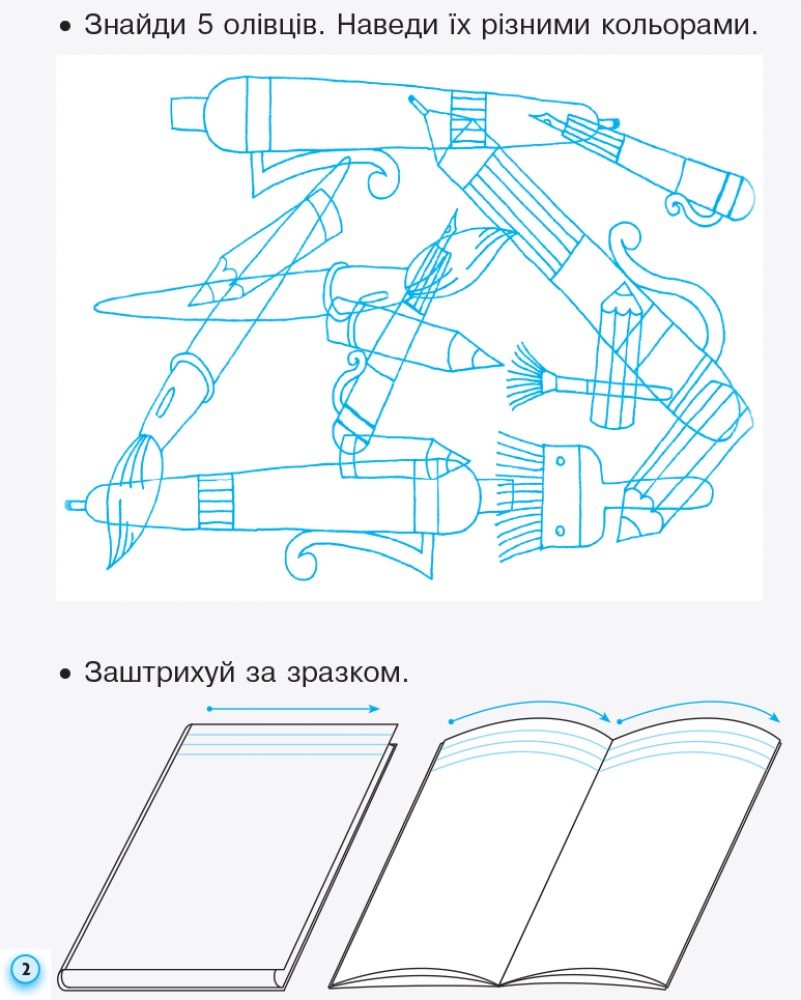 • Знайди 5 олівців. Наведи їх різними кольорами.

• Заштрихуй за зразком.

2