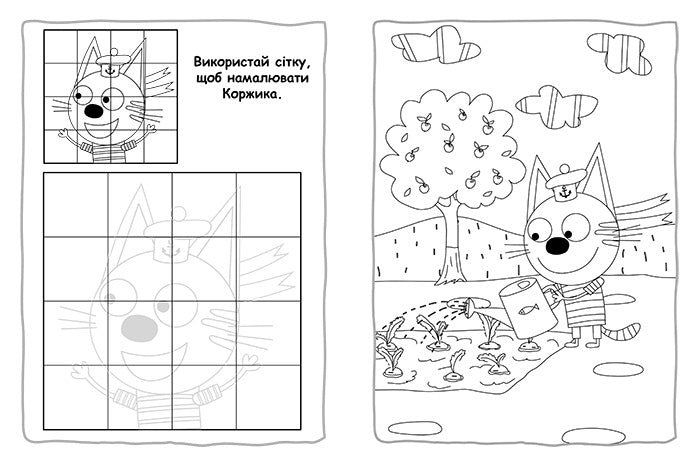 Використай сітку, щоб намалювати Коржика.