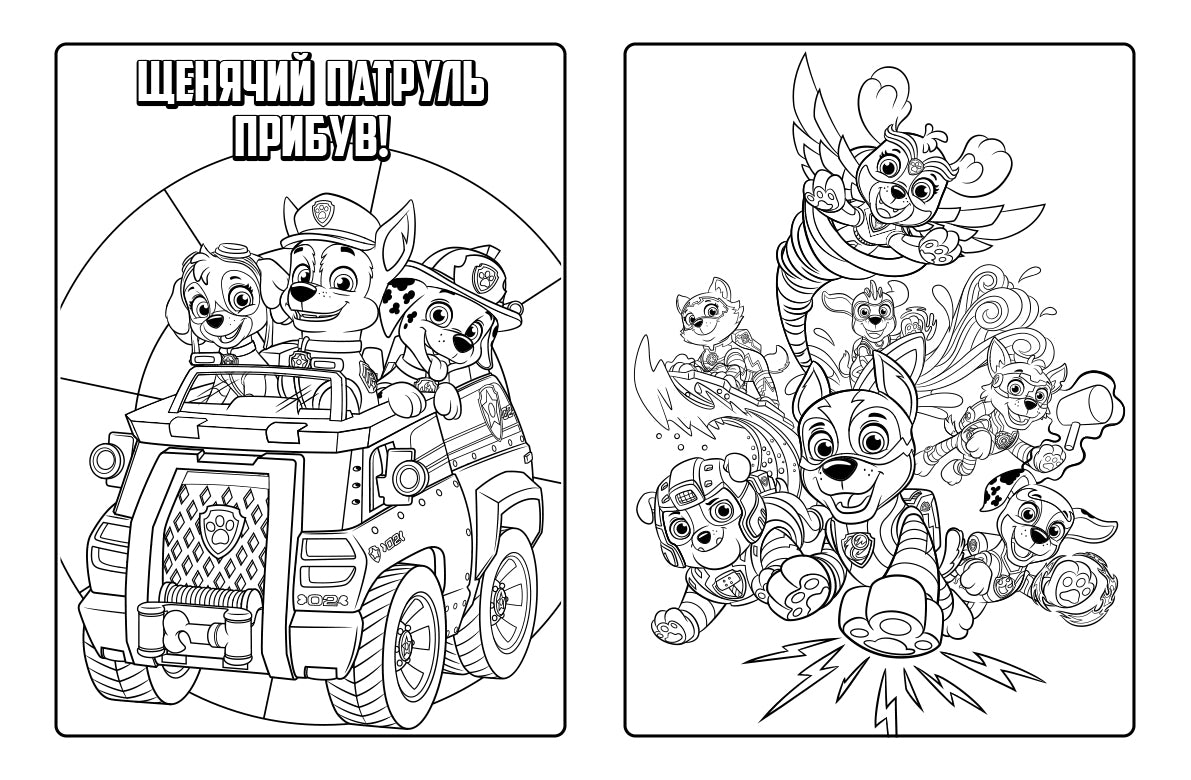 ЩЕНЯЧИЙ ПАТРУЛЬ ПРИБУВ!

02

02