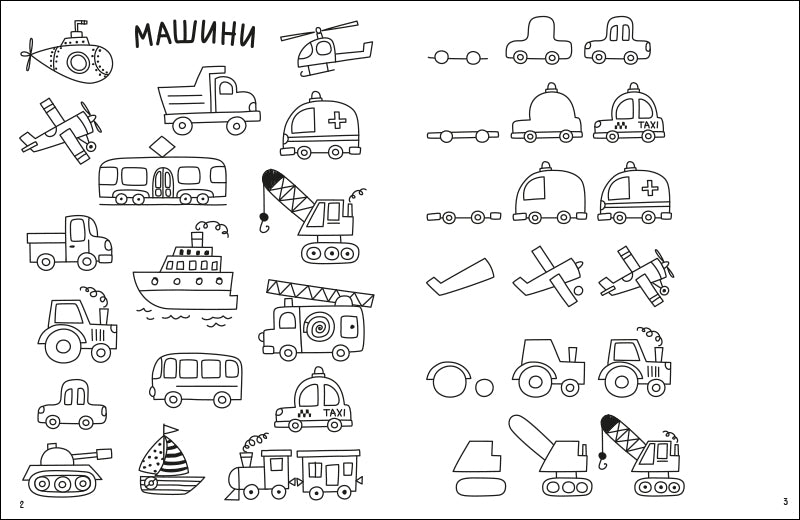 МАШИНИ

TAXI

2

TAXI

3