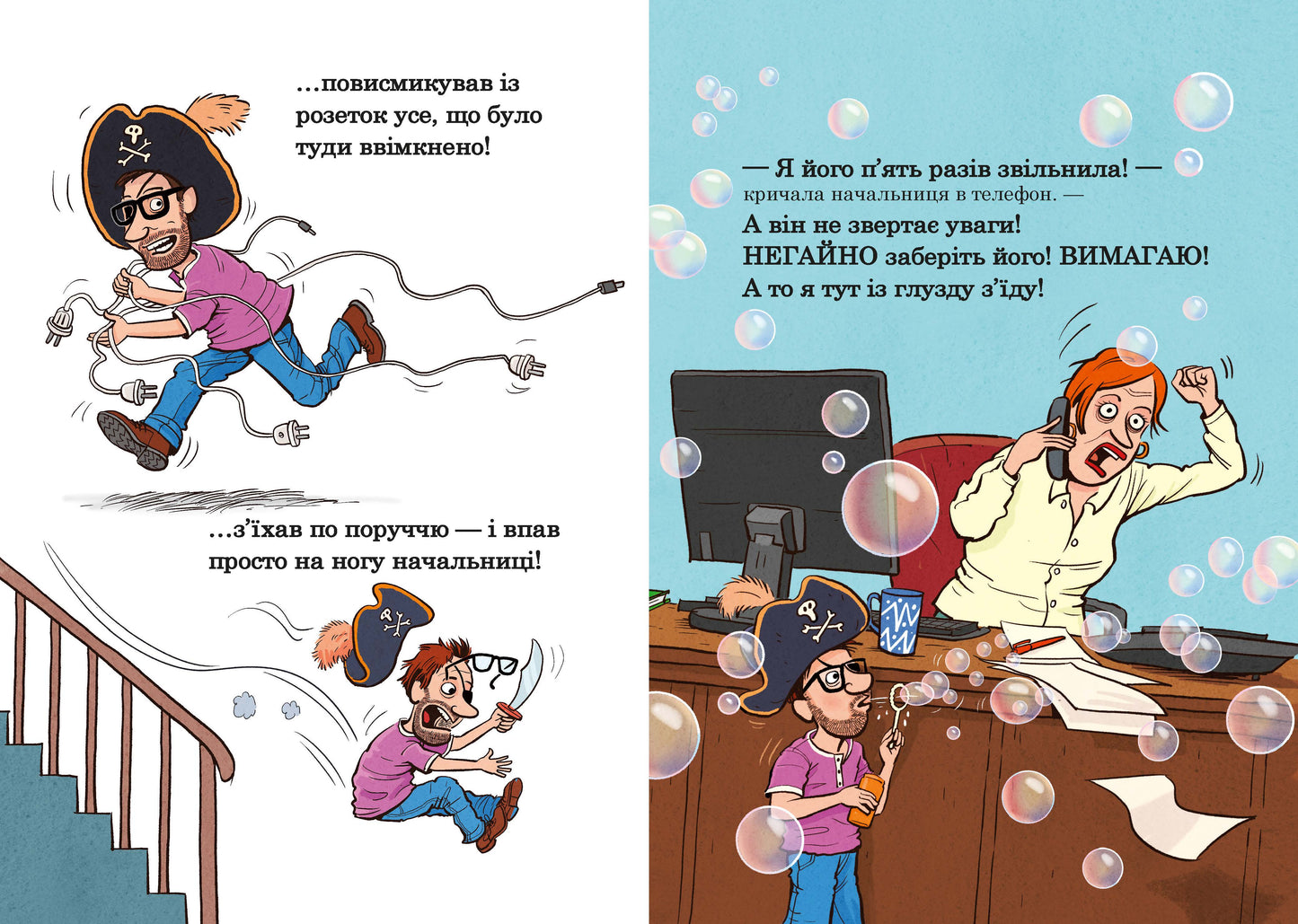 ...повисмикував із розеток усе, що було туди ввімкнено!

...з'їхав по поруччю — і впав просто на ногу начальниці!

— Я його п'ять разів звільнила! — кричала начальниця в телефон. — А він не звертає уваги! НЕГАЙНО заберіть його! ВИМАГАЮ! А то я тут із глузду з'їду!