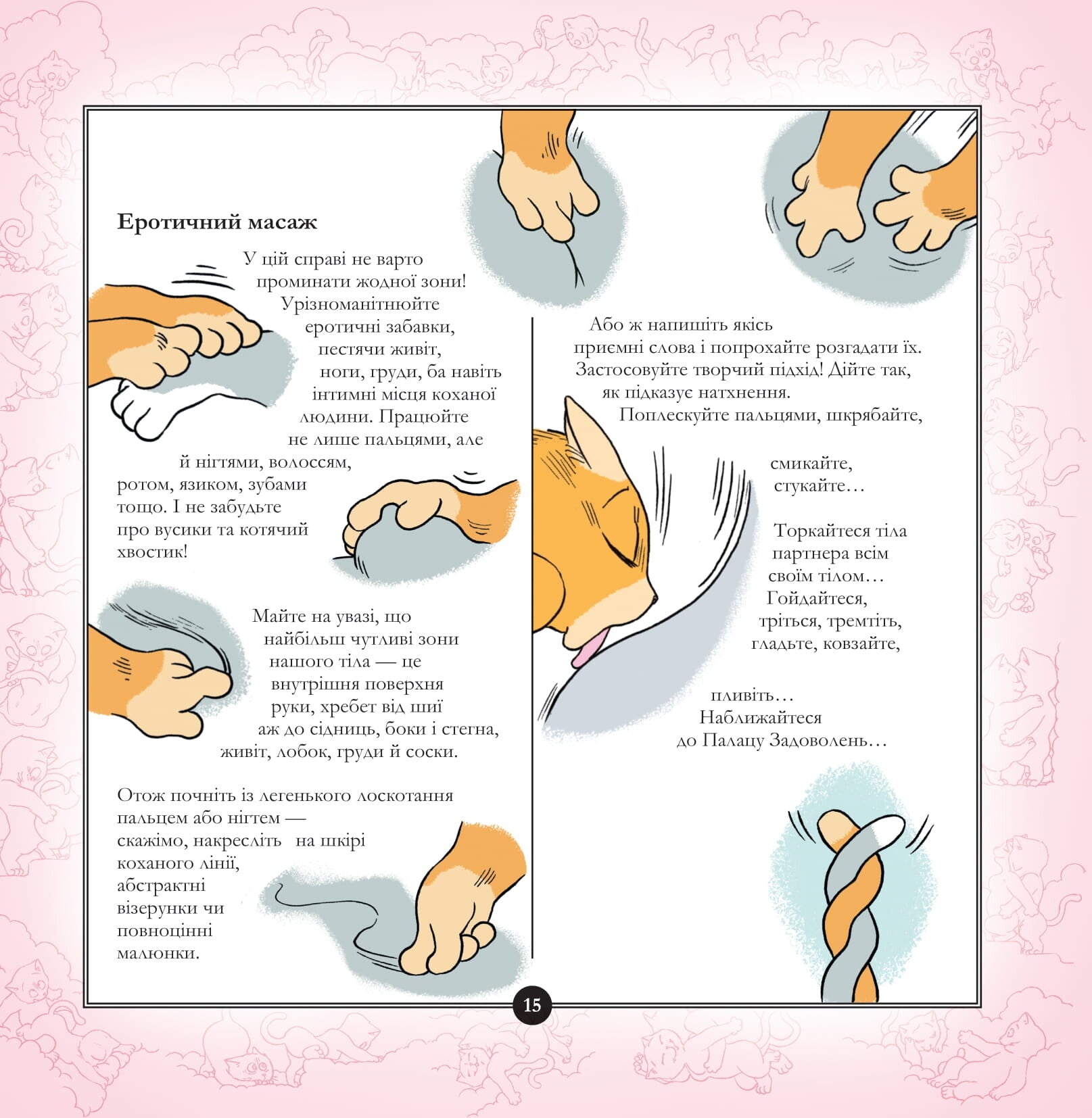 Еротичний масаж

У цій справі не варто проминати жодної зони! Урізноманітнюйте еротичні забавки, пестячи живіт, ноги, груди, ба навіть інтимні місця коханої людини. Працюйте не лише пальцями, але й нігтями, волоссям, ротом, язиком, зубами тощо. І не забудьте про вусики та котячий хвостик!

Майте на увазі, що найбільш чутливі зони нашого тіла — це внутрішня поверхня руки, хребет від шиї аж до сідниць, боки і стегна, живіт, лобок, груди й соски.

Отож почніть із легенького лоскотання пальцем або нігтем — скажімо, накресліть на шкірі коханого лінії, абстрактні візерунки чи повноцінні малюнки.

Або ж напишіть якісь приємні слова і попрохайте розгадати їх. Застосовуйте творчий підхід! Дійте так, як підказує натхнення. Поплескуйте пальцями, шкрябайте,

смикайте, стукайте…

Торкайтеся тіла партнера всім своїм тілом… Гойдайтеся, тріться, тремтіть, гладьте, ковзайте,

пливіть… Наближайтеся до Палацу Задоволень…

15